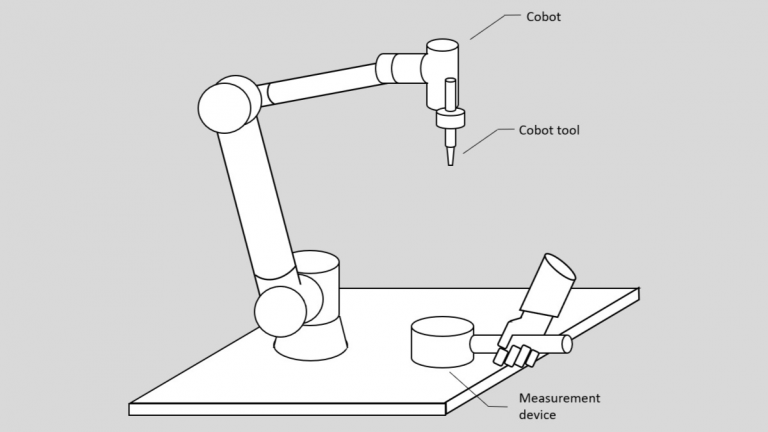 Cobot

Cobot tool

Measurement device